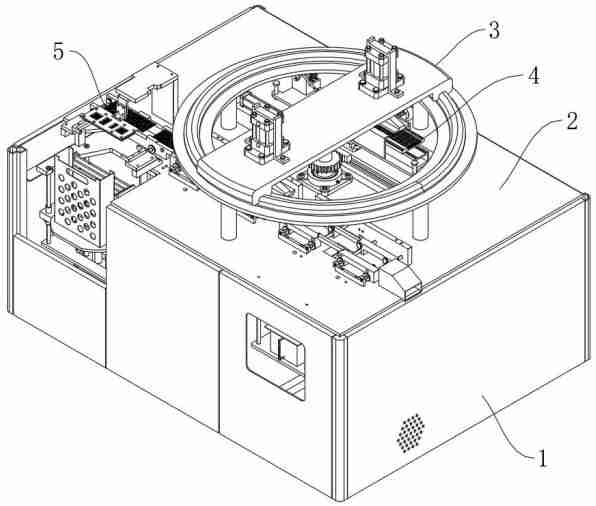 5
3
4
2
1