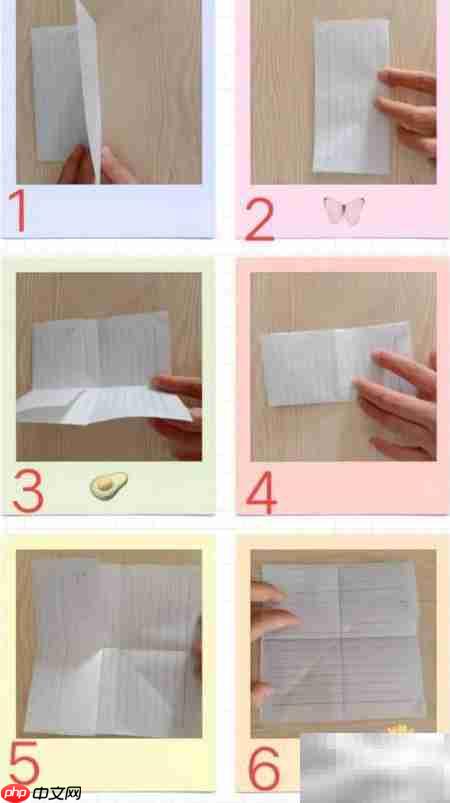 1

2

3

4

5

6

php中文网