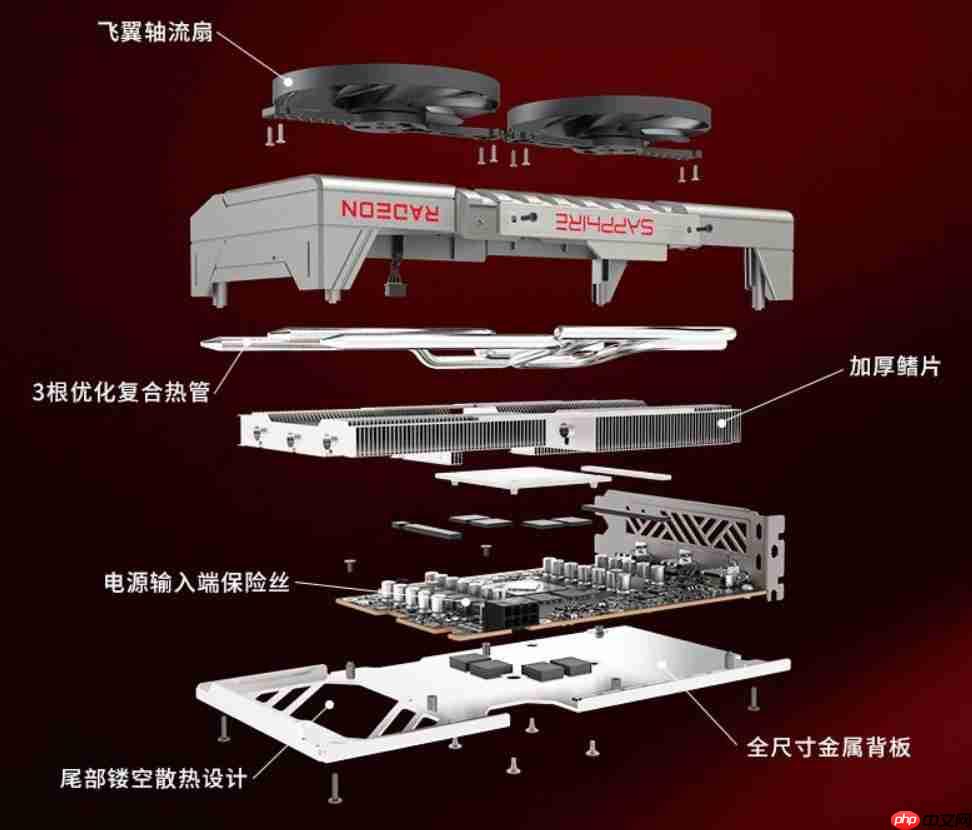 飞翼轴流扇

RADEON

SAPPHIRE

3根优化复合热管

加厚鳍片

电源输入端保险丝

全尺寸金属背板

尾部镂空散热设计

php 中文网