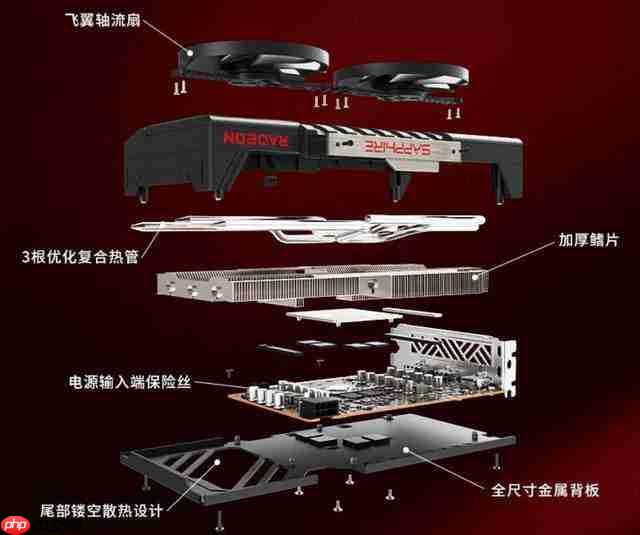 飞翼轴流扇

RADEON

SAPPHIRE

3根优化复合热管

加厚鳍片

电源输入端保险丝

全尺寸金属背板

尾部镂空散热设计

php