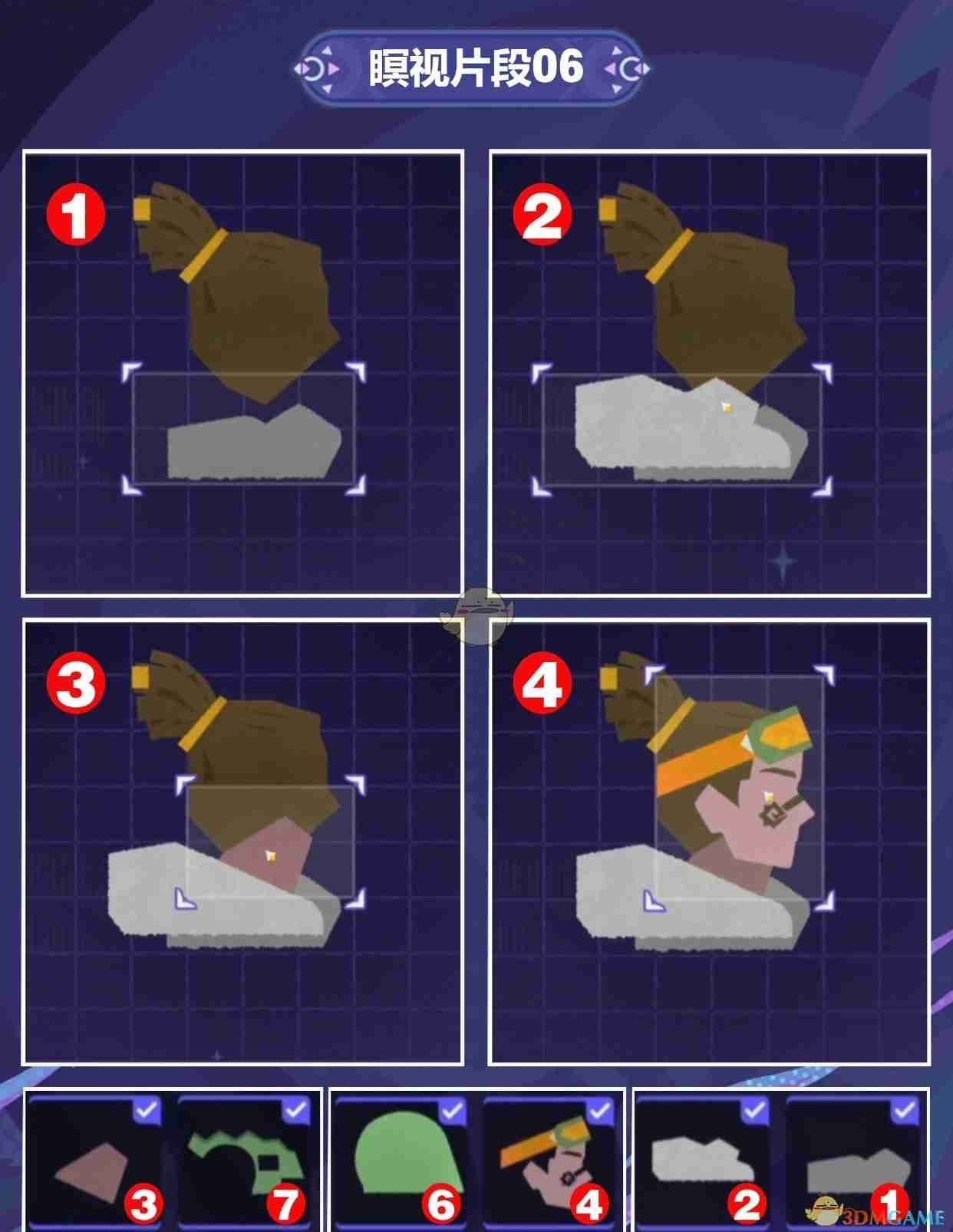 瞑视片段06

1

2

3

4

3

7

6

4

2

1

3DMGAME