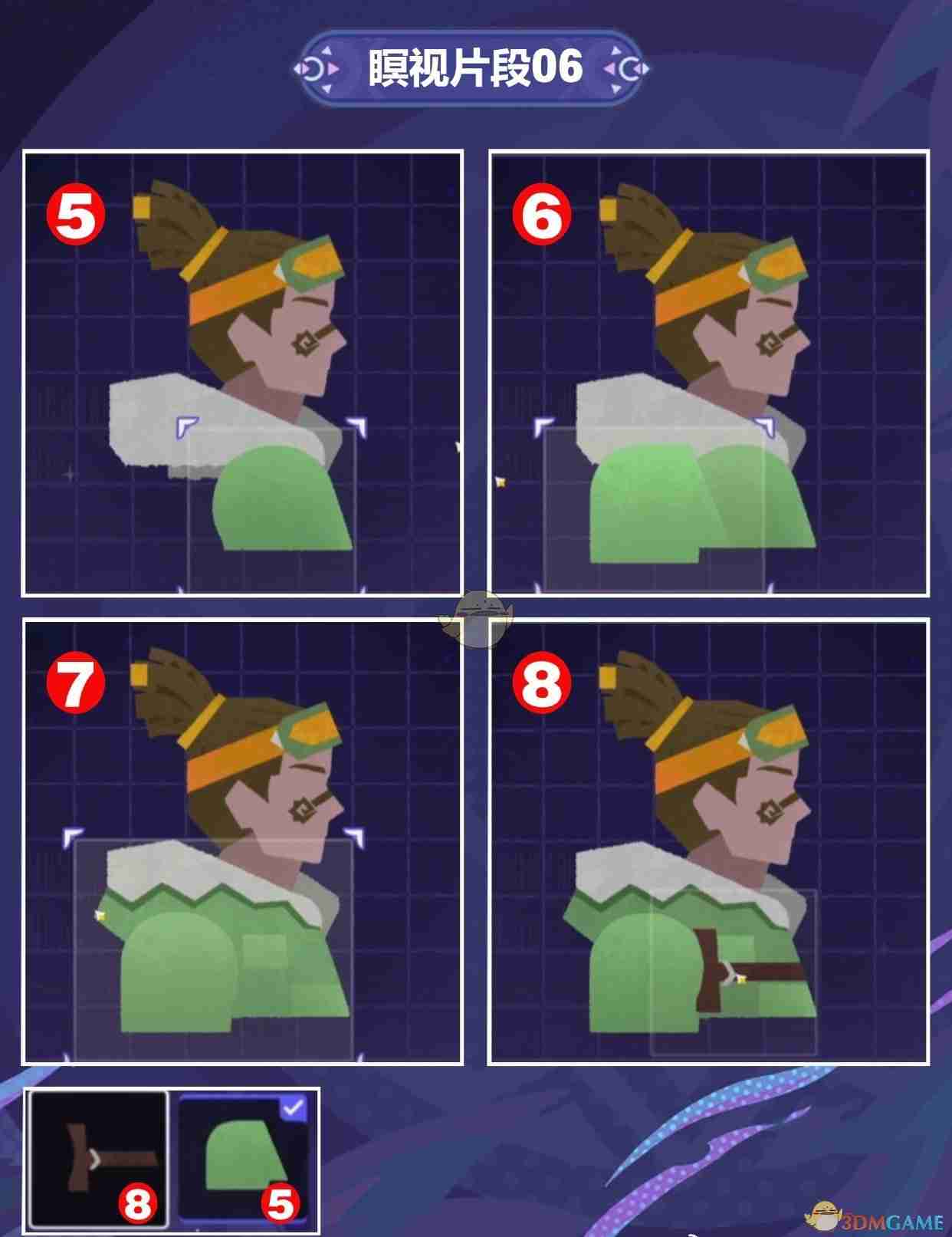 瞑视片段06

5

6

7

8

8

5

3DMGAME