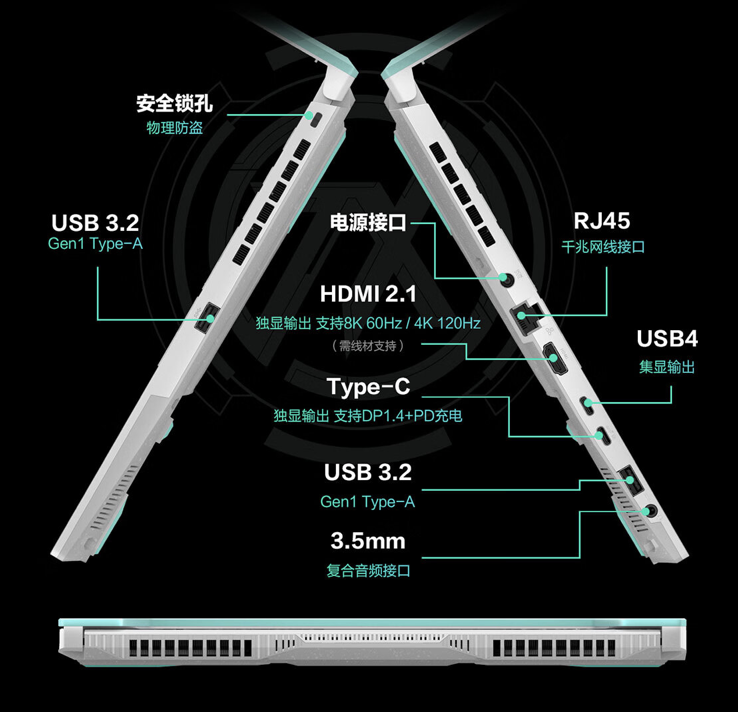 安全锁孔
物理防盗

USB 3.2
Gen1 Type-A

电源接口

RJ45
千兆网线接口

HDMI 2.1
独显输出 支持8K 60Hz / 4K 120Hz
（需线材支持）

USB4
集显输出

Type-C
独显输出 支持DP1.4+PD充电

USB 3.2
Gen1 Type-A

3.5mm
复合音频接口