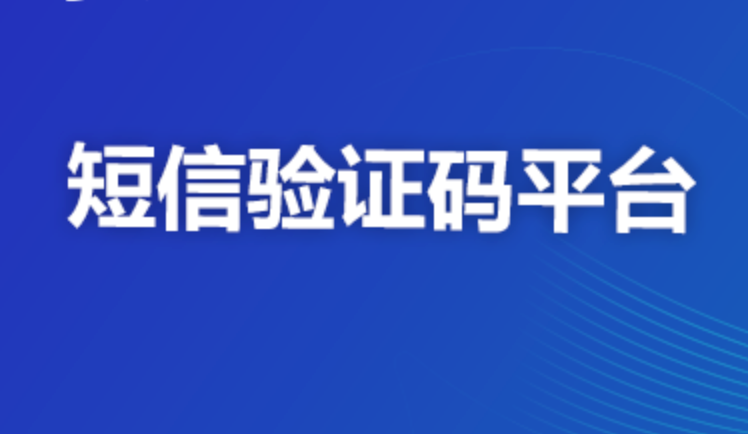 短信验证码平台