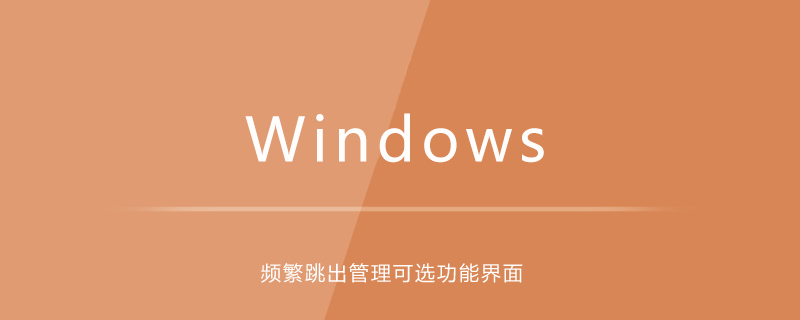 Windows

频繁跳出管理可选功能界面