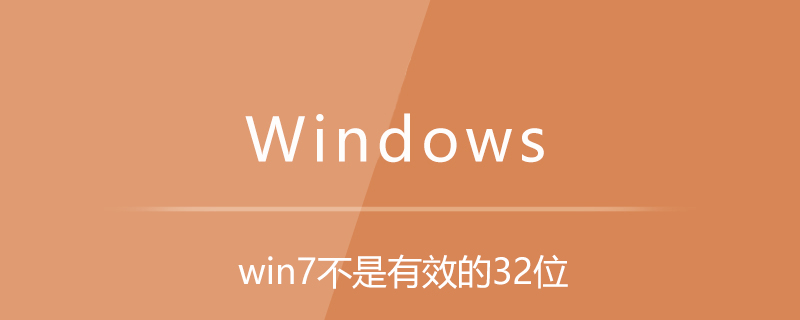 Windows

win7不是有效的32位