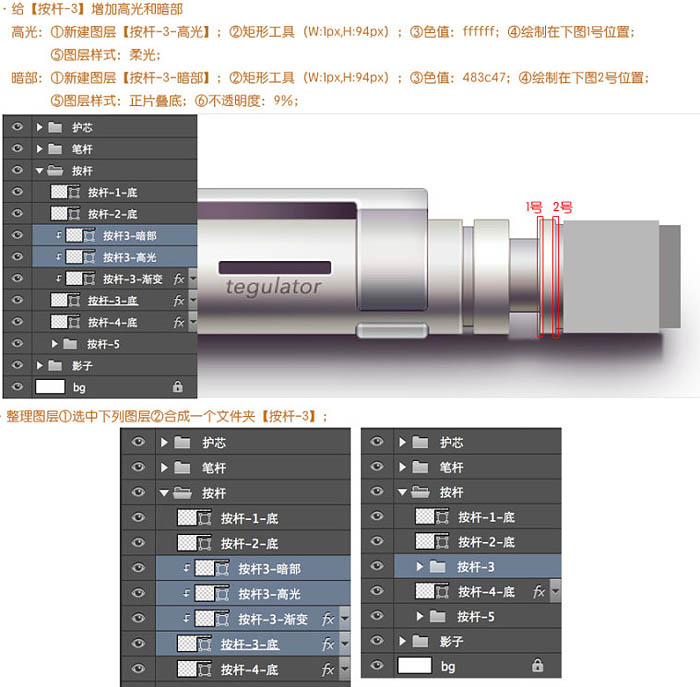 · 给【按杆-3】增加高光和暗部

高光：①新建图层【按杆-3-高光】；②矩形工具（W:1px,H:94px）；③色值：ffffff；④绘制在下图1号位置；⑤图层样式：柔光；

暗部：①新建图层【按杆-3-暗部】；②矩形工具（W:1px,H:94px）；③色值：483c47；④绘制在下图2号位置；⑤图层样式：正片叠底；⑥不透明度：9%；

护芯
笔杆
按杆
按杆-1-底
按杆-2-底
按杆3-暗部
按杆3-高光
按杆-3-渐变 fx
按杆-3-底 fx
按杆-4-底 fx
按杆-5
影子
bg

1号 2号

tegulator

· 整理图层①选中下列图层②合成一个文件夹【按杆-3】；

护芯
笔杆
按杆
按杆-1-底
按杆-2-底
按杆3-暗部
按杆3-高光
按杆-3-渐变 fx
按杆-3-底 fx
按杆-4-底 fx

护芯
笔杆
按杆
按杆-1-底
按杆-2-底
按杆-3
按杆-4-底 fx
按杆-5
影子
bg