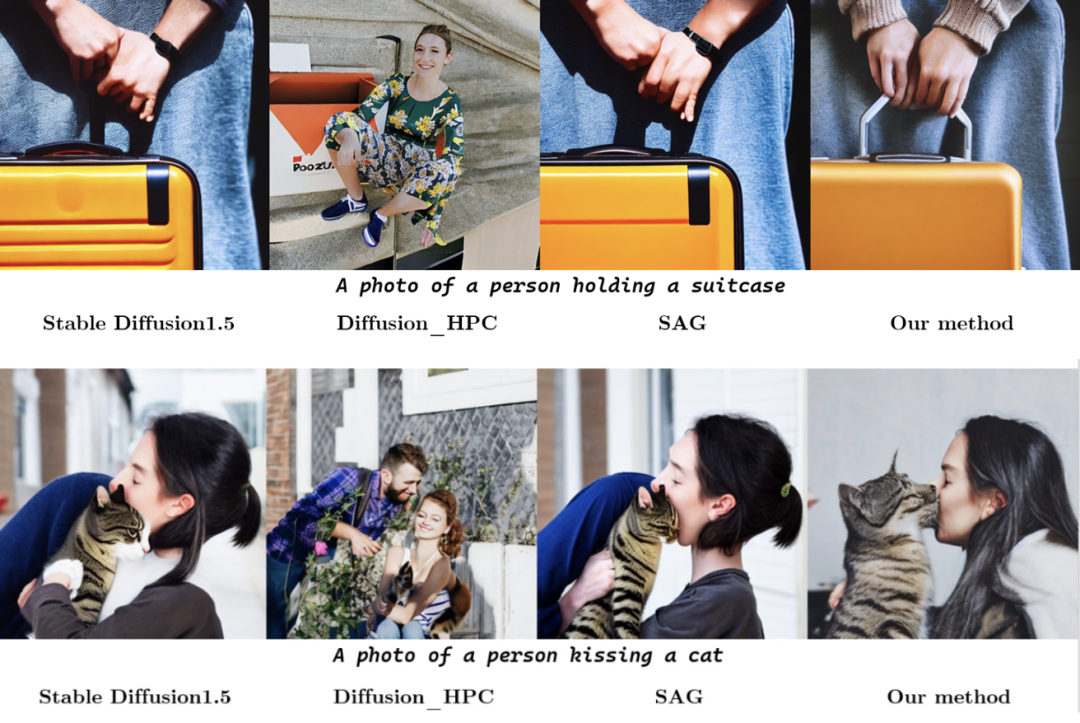 POOZU

A photo of a person holding a suitcase

Stable Diffusion1.5 Diffusion_HPC SAG Our method

A photo of a person kissing a cat

Stable Diffusion1.5 Diffusion_HPC SAG Our method